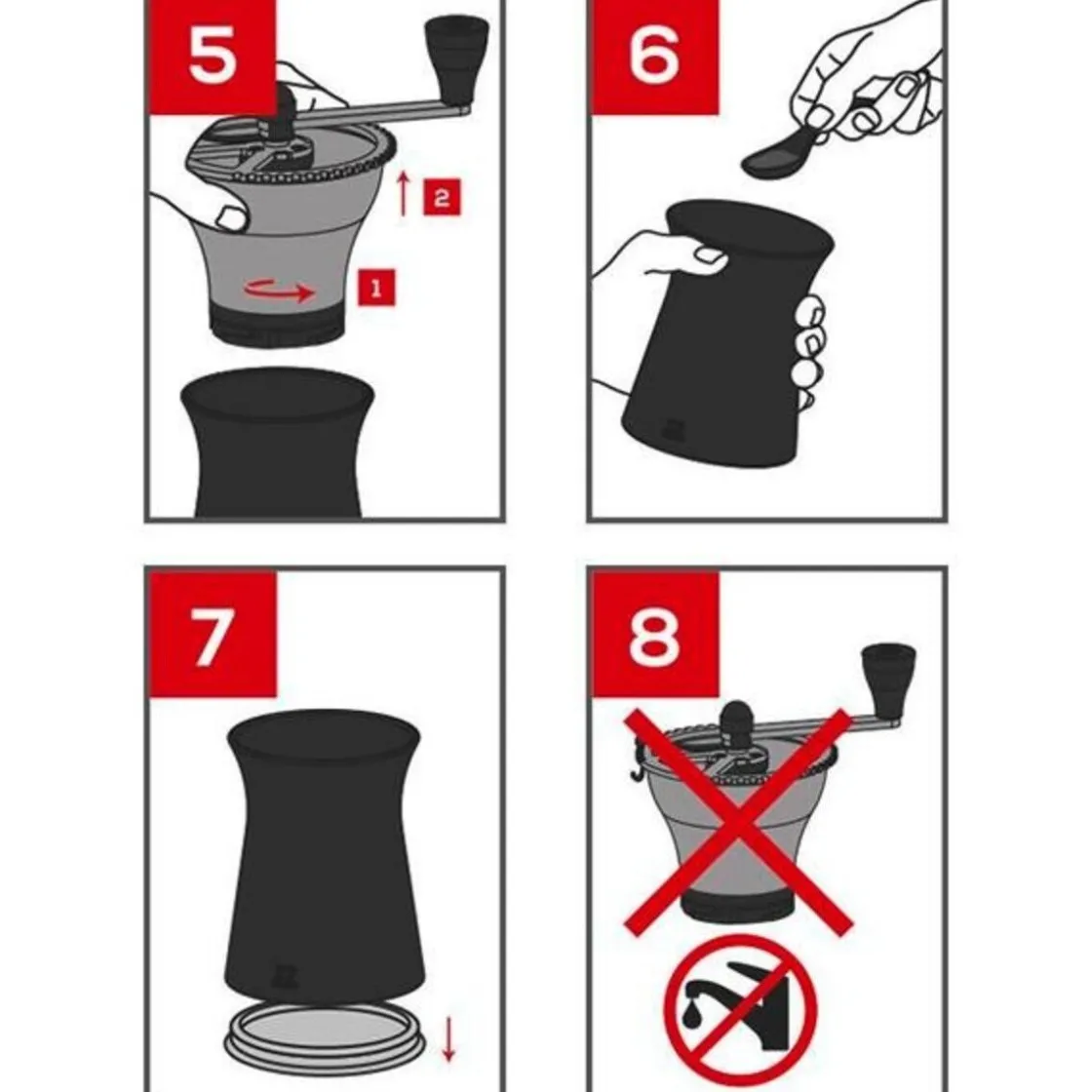 5

2

1

6

7

8